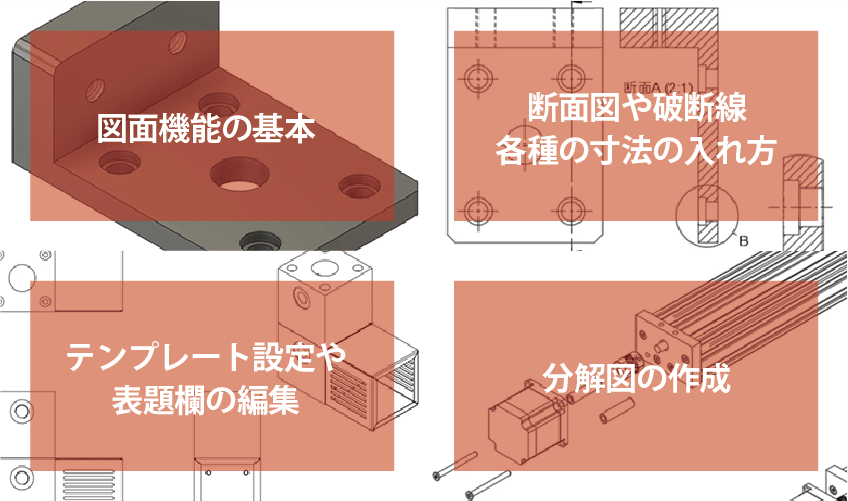 図面機能の基本

断面A (2:1)

断面図や破断線
各種の寸法の入れ方

B

テンプレート設定や
表題欄の編集

分解図の作成